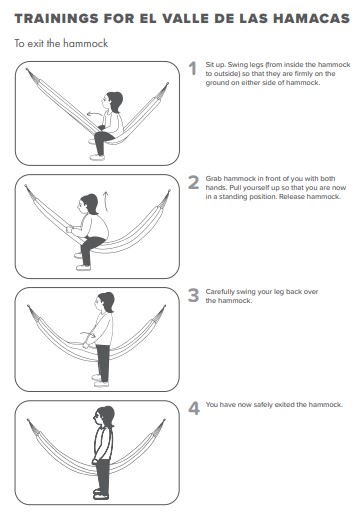 TRAININGS FOR EL VALLE DE LAS HAMACAS

To exit the hammock

1 Sit up. Swing legs (from inside the hammock to outside) so that they are firmly on the ground on either side of hammock.

2 Grab hammock in front of you with both hands. Pull yourself up so that you are now in a standing position. Release hammock.

3 Carefully swing your leg back over the hammock.

4 You have now safely exited the hammock.